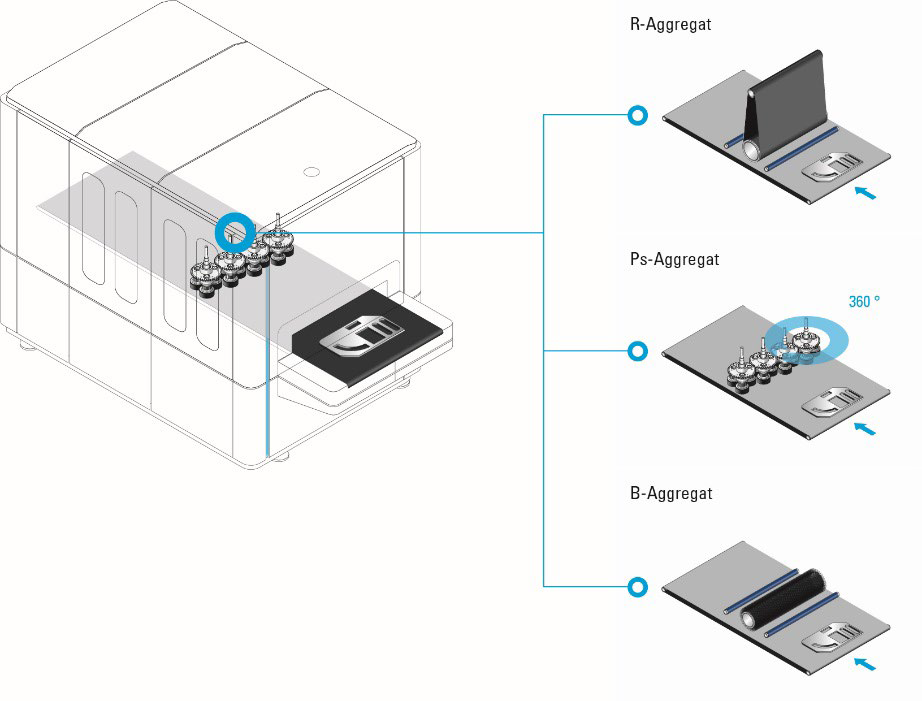 R-Aggregat

Ps-Aggregat

360 °

B-Aggregat